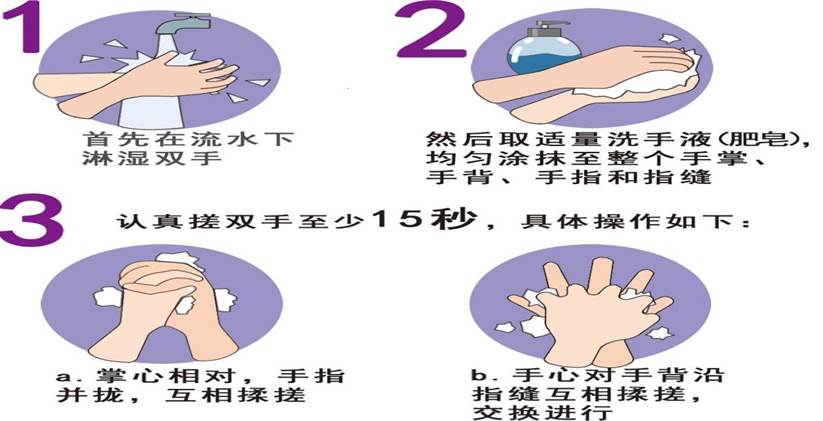 1

首先在流水下淋湿双手

2

然后取适量洗手液(肥皂)，均匀涂抹至整个手掌、手背、手指和指缝

3

认真搓双手至少15秒，具体操作如下：

a. 掌心相对，手指并拢，互相揉搓

b. 手心对手背沿指缝互相揉搓，交换进行